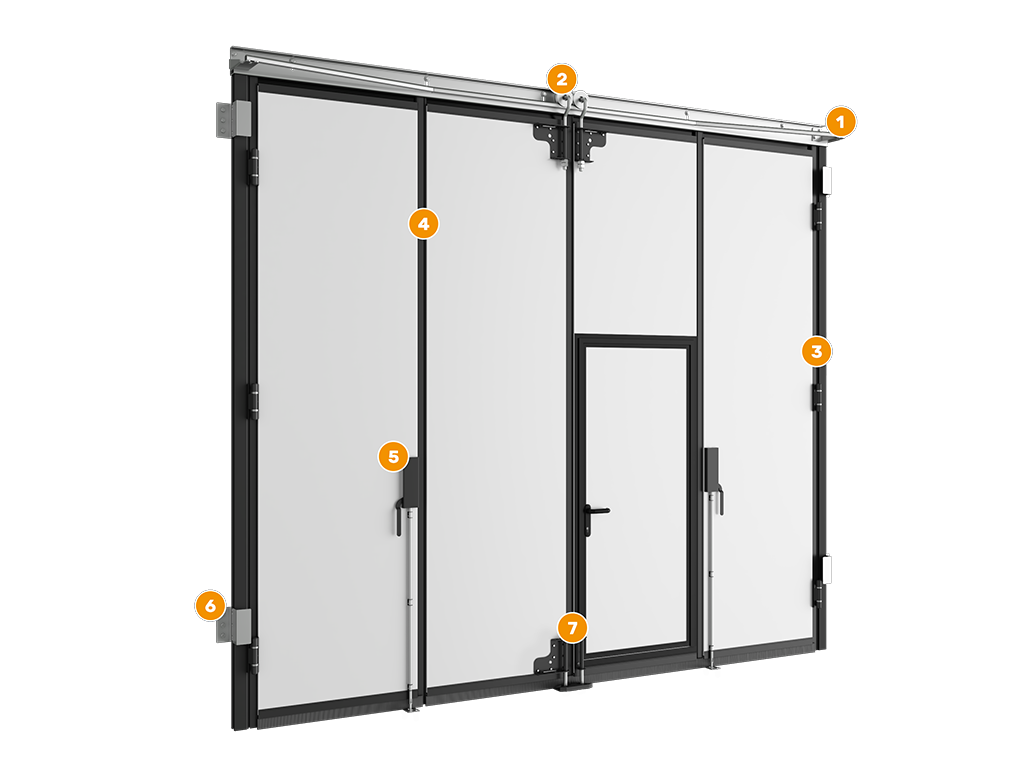 2
1
4
3
5
6
7